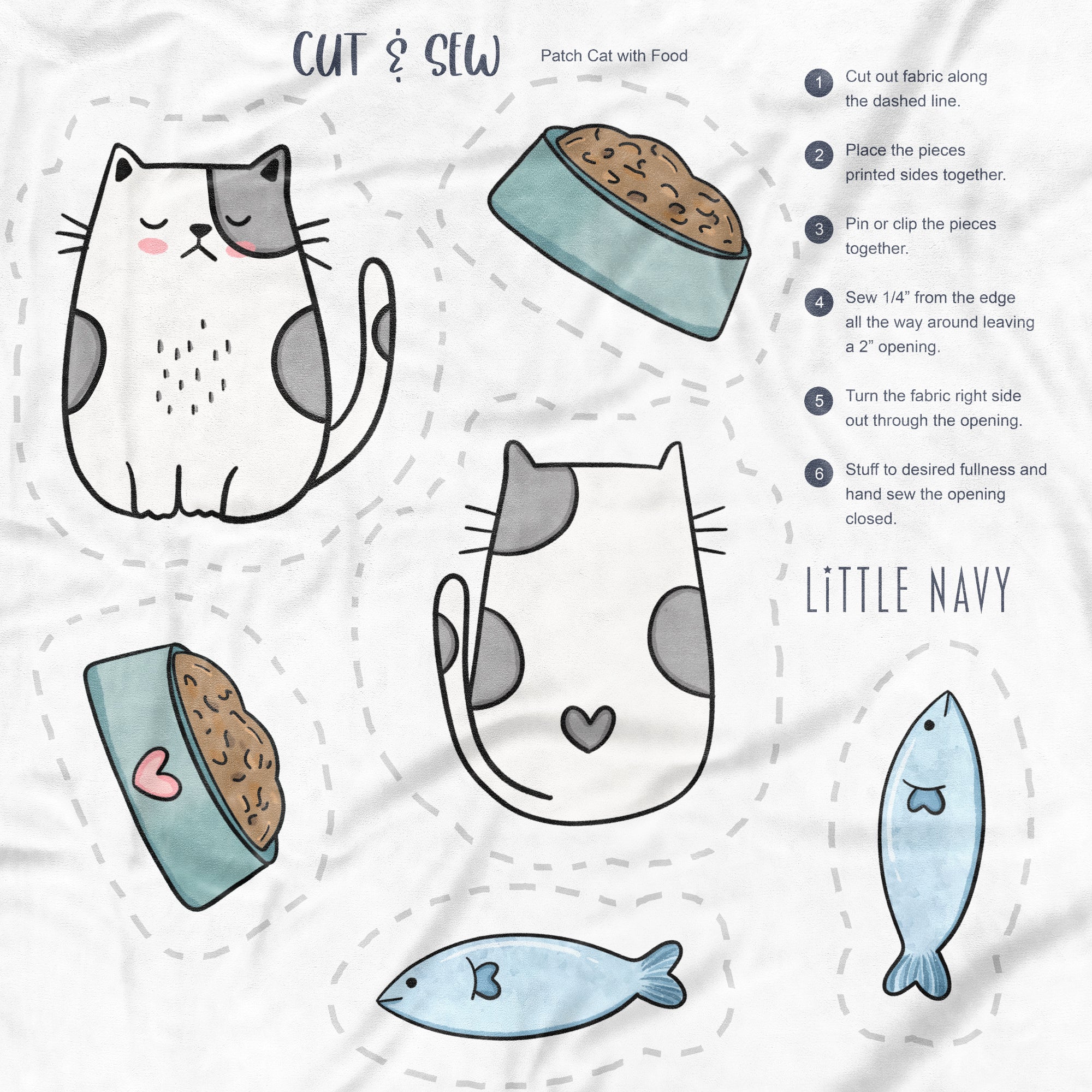 CUT & SEW

Patch Cat with Food

1 Cut out fabric along the dashed line.

2 Place the pieces printed sides together.

3 Pin or clip the pieces together.

4 Sew 1/4” from the edge all the way around leaving a 2” opening.

5 Turn the fabric right side out through the opening.

6 Stuff to desired fullness and hand sew the opening closed.

LITTLE NAVY