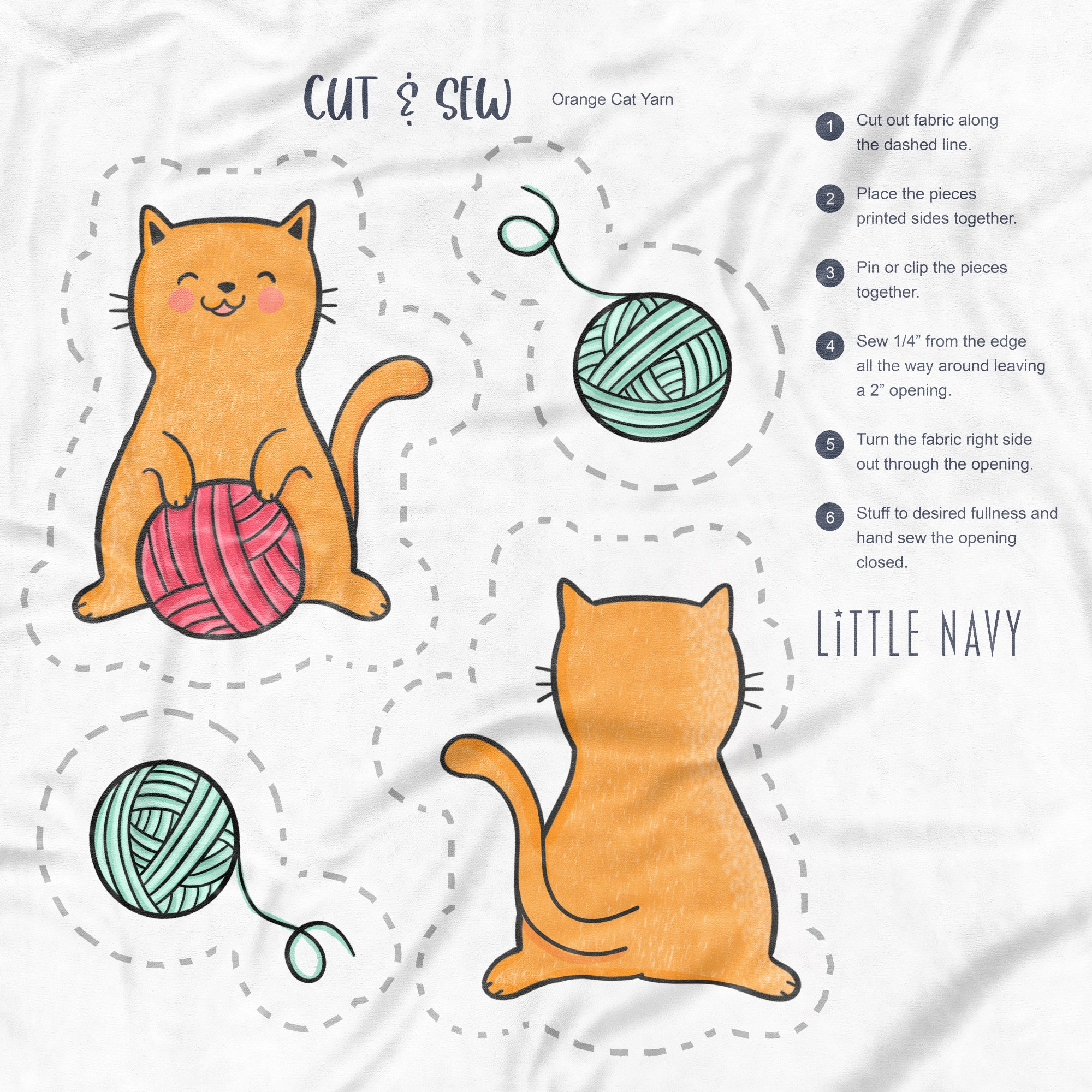 CUT & SEW

Orange Cat Yarn

1 Cut out fabric along the dashed line.

2 Place the pieces printed sides together.

3 Pin or clip the pieces together.

4 Sew 1/4” from the edge all the way around leaving a 2” opening.

5 Turn the fabric right side out through the opening.

6 Stuff to desired fullness and hand sew the opening closed.

LITTLE NAVY